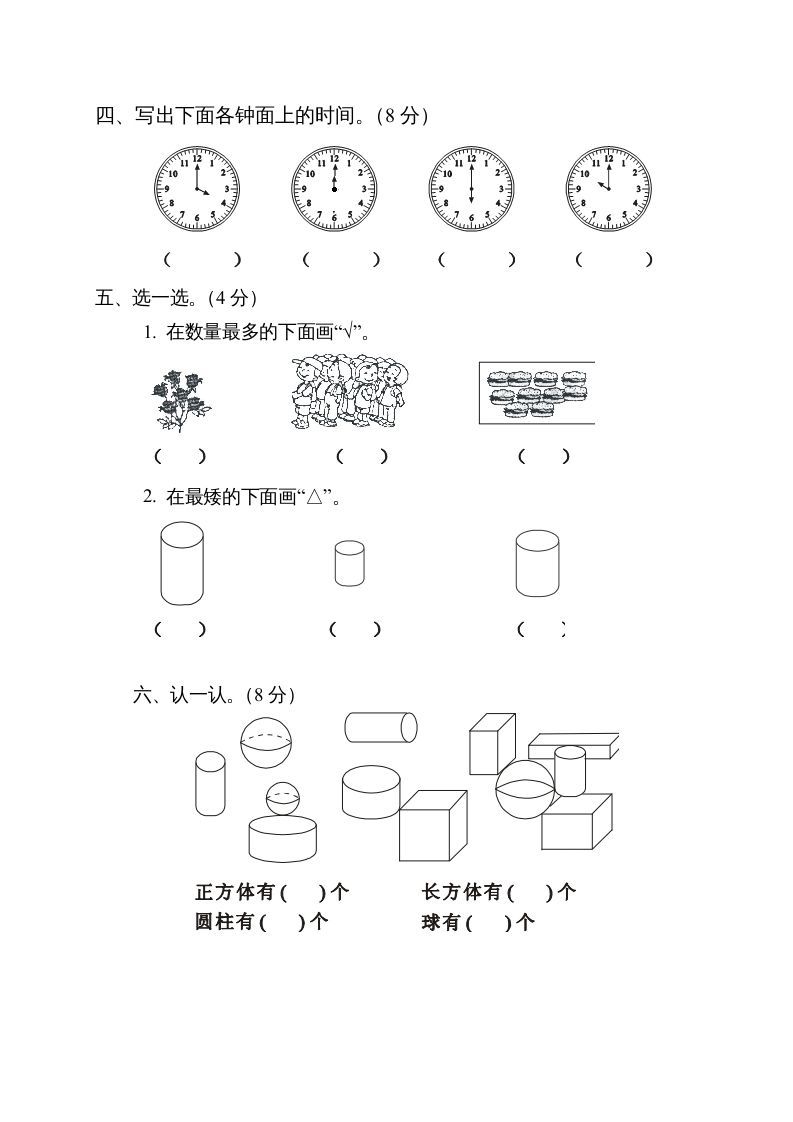 四、写出下面各钟面上的时间。(8 分)

12 1 2 3 4 5 6 7 8 9 10 11

12 1 2 3 4 5 6 7 8 9 10 11

12 1 2 3 4 5 6 7 8 9 10 11

12 1 2 3 4 5 6 7 8 9 10 11

(　　)　(　　)　(　　)　(　　)

五、选一选。(4 分)

1. 在数量最多的下面画“√”。

(　)　(　)　(　)

2. 在最矮的下面画“△”。

(　)　(　)　(　)

六、认一认。(8 分)

正方体有(　)个　长方体有(　)个
圆柱有(　)个　球有(　)个