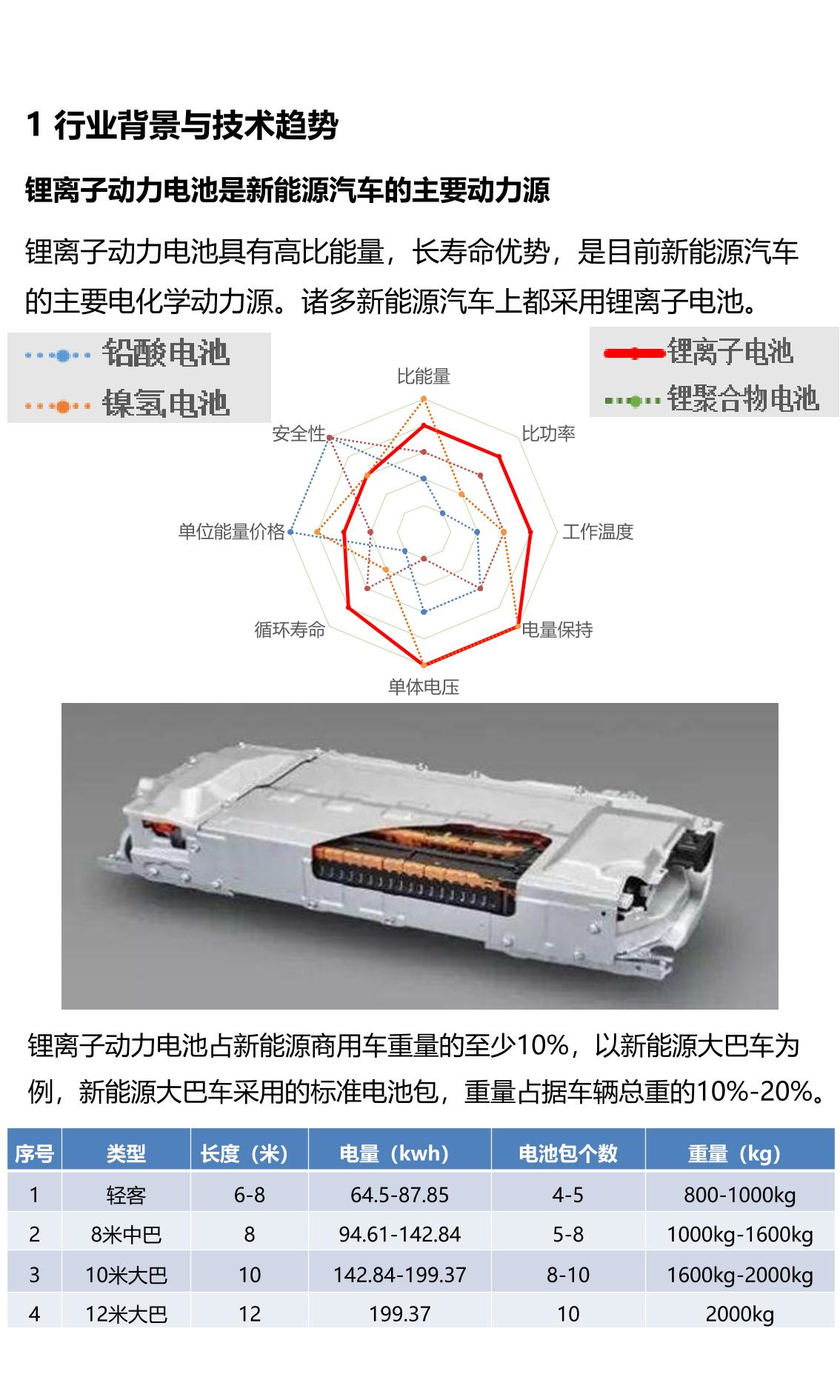 1 行业背景与技术趋势

锂离子动力电池是新能源汽车的主要动力源

锂离子动力电池具有高比能量，长寿命优势，是目前新能源汽车的主要电化学动力源。诸多新能源汽车上都采用锂离子电池。

铅酸电池
镍氢电池
锂离子电池
锂聚合物电池

比能量
比功率
工作温度
电量保持
单体电压
循环寿命
单位能量价格
安全性

锂离子动力电池占新能源商用车重量的至少10%，以新能源大巴车为例，新能源大巴车采用的标准电池包，重量占据车辆总重的10%-20%。

| 序号 | 类型 | 长度（米） | 电量（kwh） | 电池包个数 | 重量（kg） |
|---|---|---|---|---|---|
| 1 | 轻客 | 6-8 | 64.5-87.85 | 4-5 | 800-1000kg |
| 2 | 8米中巴 | 8 | 94.61-142.84 | 5-8 | 1000kg-1600kg |
| 3 | 10米大巴 | 10 | 142.84-199.37 | 8-10 | 1600kg-2000kg |
| 4 | 12米大巴 | 12 | 199.37 | 10 | 2000kg |